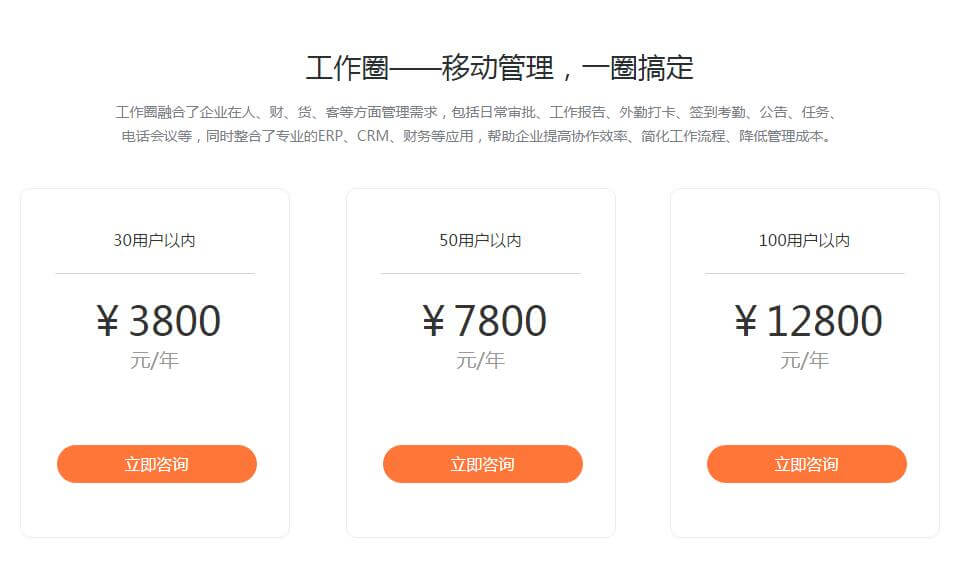 工作圈——移动管理，一圈搞定

工作圈融合了企业在人、财、货、客等方面管理需求，包括日常审批、工作报告、外勤打卡、签到考勤、公告、任务、电话会议等，同时整合了专业的ERP、CRM、财务等应用，帮助企业提高协作效率、简化工作流程、降低管理成本。

30用户以内

￥3800
元/年

立即咨询

50用户以内

￥7800
元/年

立即咨询

100用户以内

￥12800
元/年

立即咨询